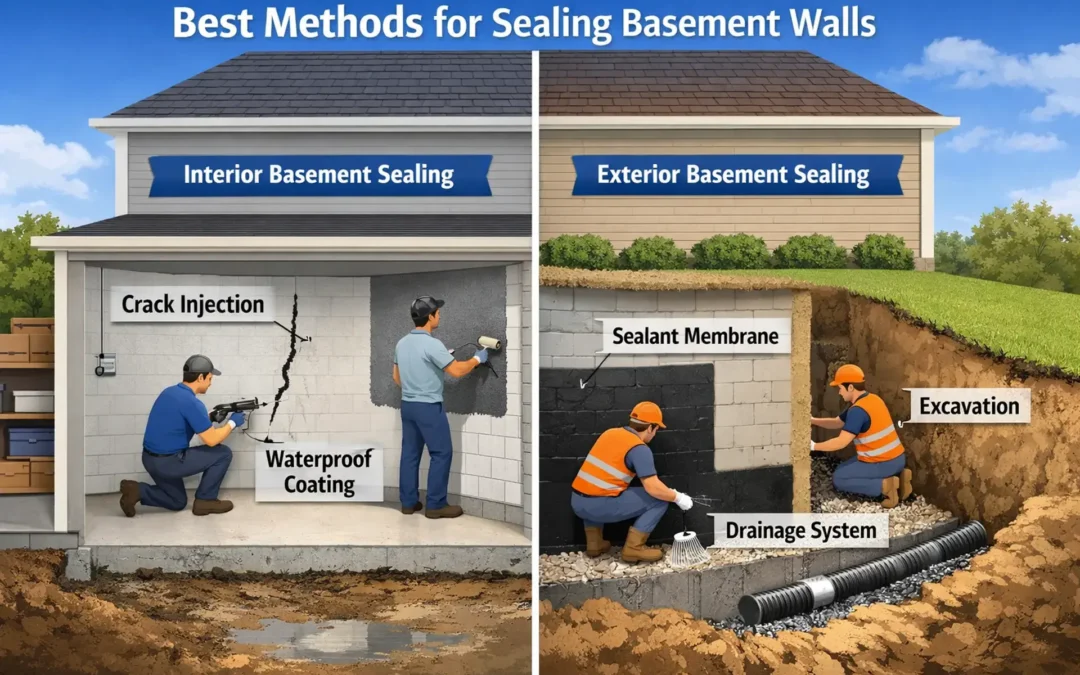 Best Methods for Sealing Basement Walls

Interior Basement Sealing

Crack Injection

Waterproof Coating

Exterior Basement Sealing

Sealant Membrane

Excavation

Drainage System